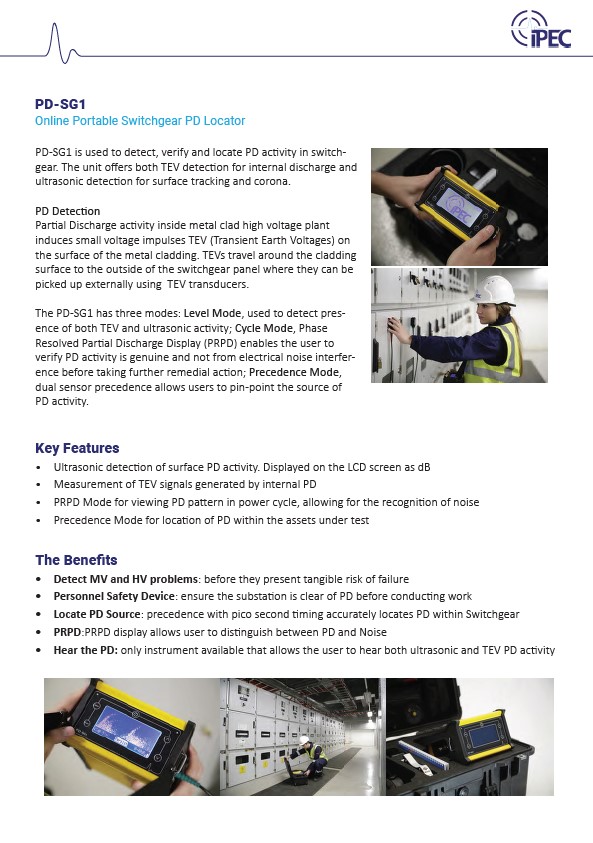 iPEC

PD-SG1
Online Portable Switchgear PD Locator

PD-SG1 is used to detect, verify and locate PD activity in switchgear. The unit offers both TEV detection for internal discharge and ultrasonic detection for surface tracking and corona.

PD Detection
Partial Discharge activity inside metal clad high voltage plant induces small voltage impulses TEV (Transient Earth Voltages) on the surface of the metal cladding. TEVs travel around the cladding surface to the outside of the switchgear panel where they can be picked up externally using TEV transducers.

The PD-SG1 has three modes: Level Mode, used to detect presence of both TEV and ultrasonic activity; Cycle Mode, Phase Resolved Partial Discharge Display (PRPD) enables the user to verify PD activity is genuine and not from electrical noise interference before taking further remedial action; Precedence Mode, dual sensor precedence allows users to pin-point the source of PD activity.

iPEC

Key Features
• Ultrasonic detection of surface PD activity. Displayed on the LCD screen as dB
• Measurement of TEV signals generated by internal PD
• PRPD Mode for viewing PD pattern in power cycle, allowing for the recognition of noise
• Precedence Mode for location of PD within the assets under test

The Benefits
• Detect MV and HV problems: before they present tangible risk of failure
• Personnel Safety Device: ensure the substation is clear of PD before conducting work
• Locate PD Source: precedence with pico second timing accurately locates PD within Switchgear
• PRPD:PRPD display allows user to distinguish between PD and Noise
• Hear the PD: only instrument available that allows the user to hear both ultrasonic and TEV PD activity